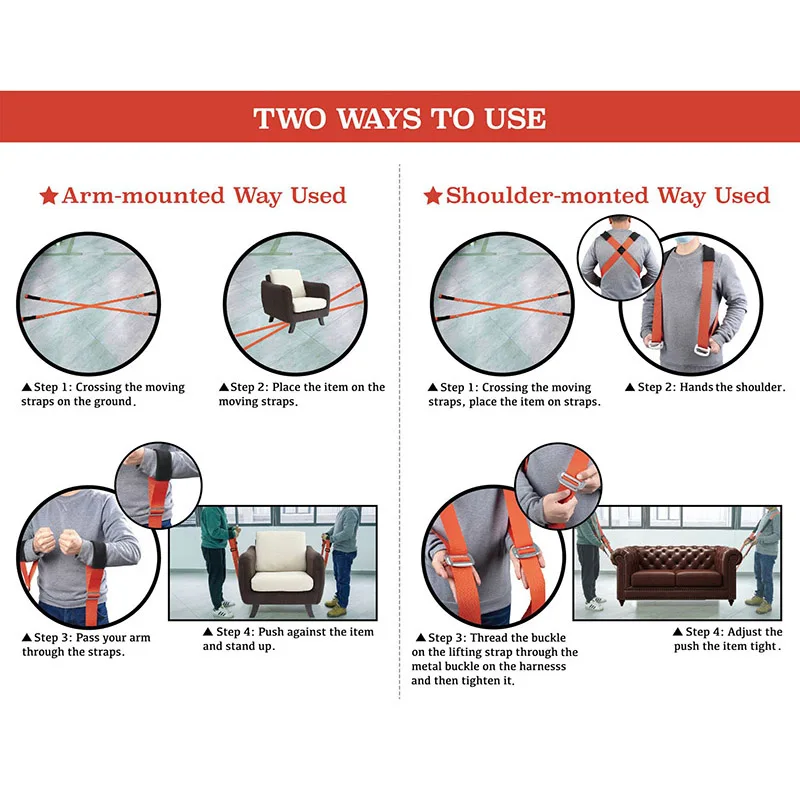 TWO WAYS TO USE

★Arm-mounted Way Used

▲Step 1: Crossing the moving straps on the ground.

▲Step 2: Place the item on the moving straps.

▲Step 3: Pass your arm through the straps.

▲Step 4: Push against the item and stand up.

★Shoulder-monted Way Used

▲Step 1: Crossing the moving straps, place the item on straps.

▲Step 2: Hands the shoulder.

▲Step 3: Thread the buckle on the lifting strap through the metal buckle on the harnesss and then tighten it.

▲Step 4: Adjust the push the item tight.